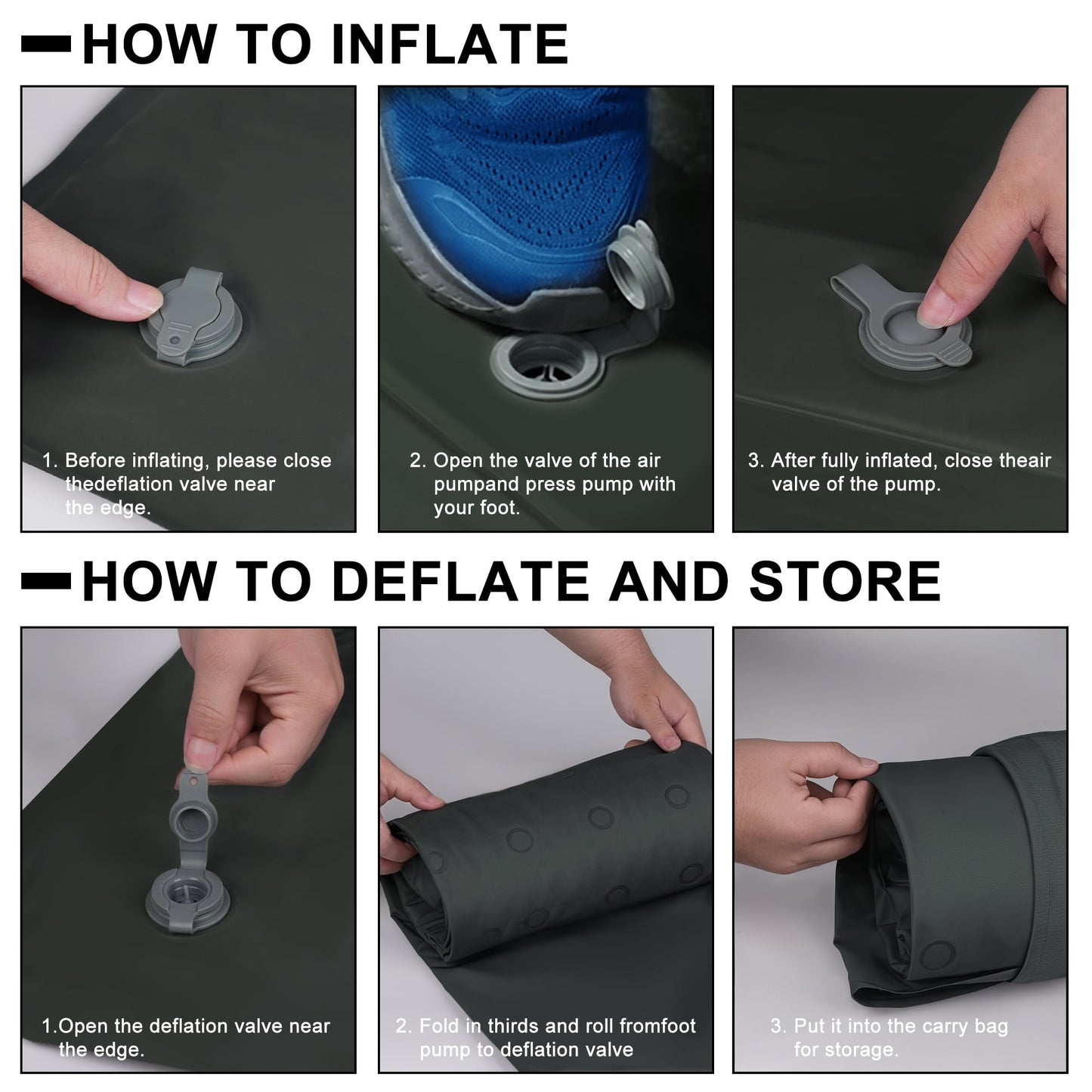 HOW TO INFLATE

1. Before inflating, please close thedeflation valve near the edge.

2. Open the valve of the air pumpand press pump with your foot.

3. After fully inflated, close theair valve of the pump.

HOW TO DEFLATE AND STORE

1.Open the deflation valve near the edge.

2. Fold in thirds and roll fromfoot pump to deflation valve

3. Put it into the carry bag for storage.